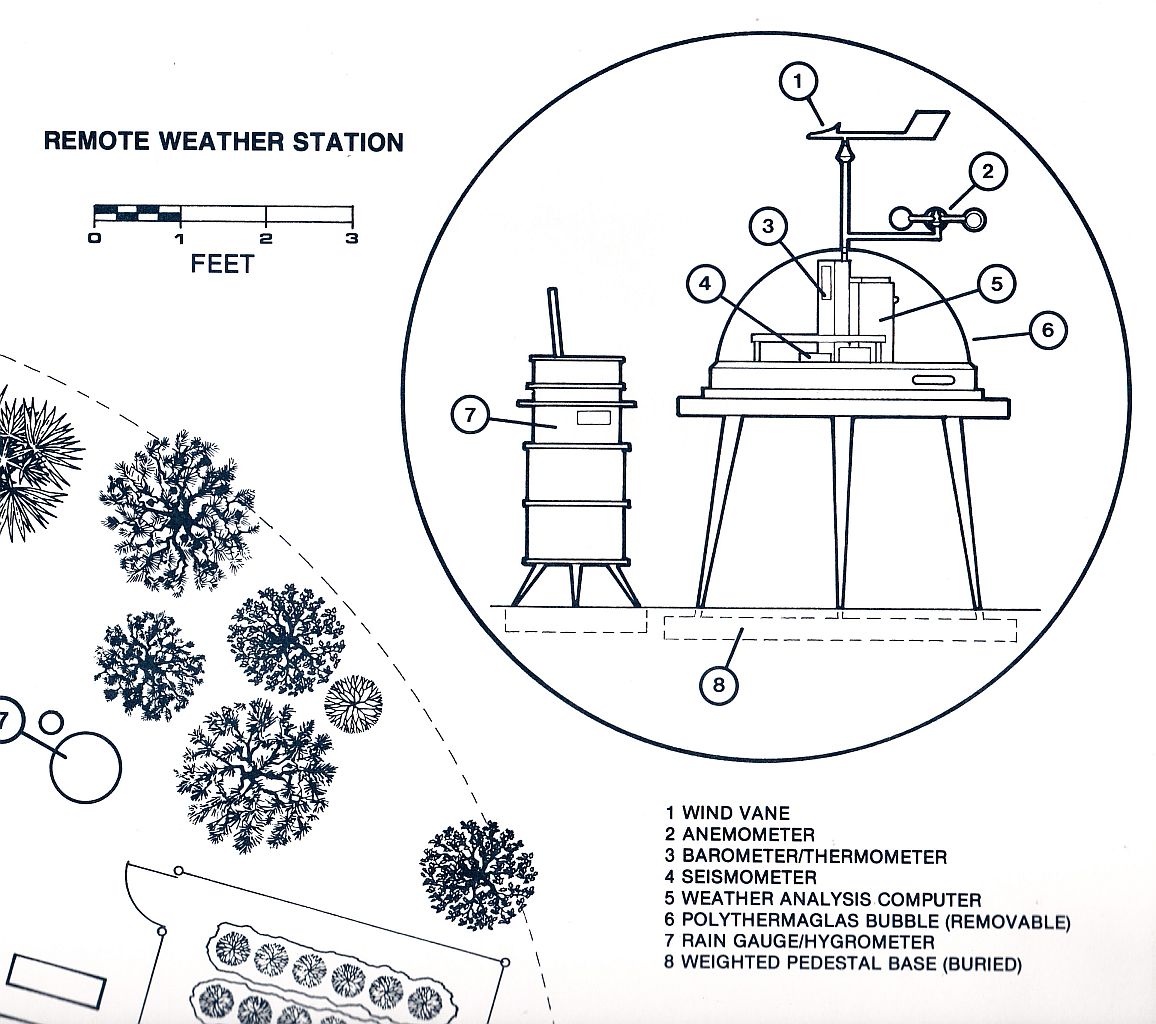 REMOTE WEATHER STATION

0 1 2 3
FEET

1
2
3
4
5
6
7
8
7

1 WIND VANE
2 ANEMOMETER
3 BAROMETER/THERMOMETER
4 SEISMOMETER
5 WEATHER ANALYSIS COMPUTER
6 POLYTHERMAGLAS BUBBLE (REMOVABLE)
7 RAIN GAUGE/HYGROMETER
8 WEIGHTED PEDESTAL BASE (BURIED)